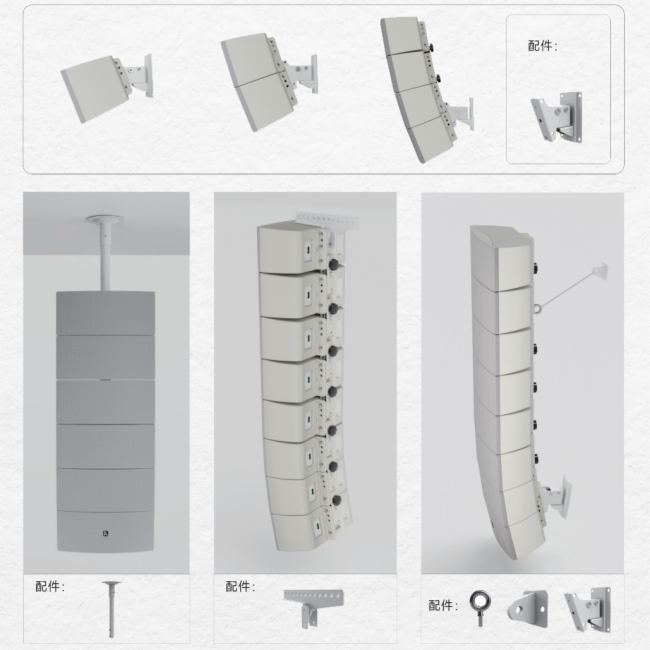 配件：

配件：

配件：

配件：