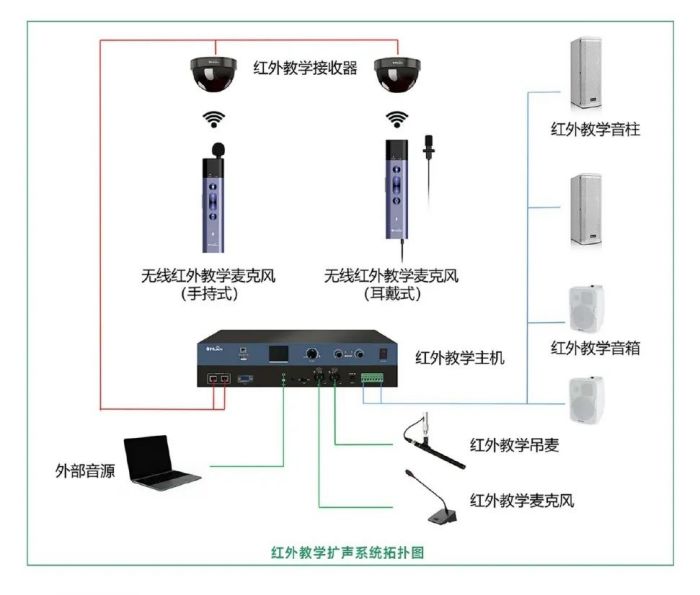 红外教学接收器

红外教学音柱

无线红外教学麦克风
(手持式)

无线红外教学麦克风
(耳戴式)

红外教学音箱

红外教学主机

红外教学吊麦

外部音源

红外教学麦克风

红外教学扩声系统拓扑图