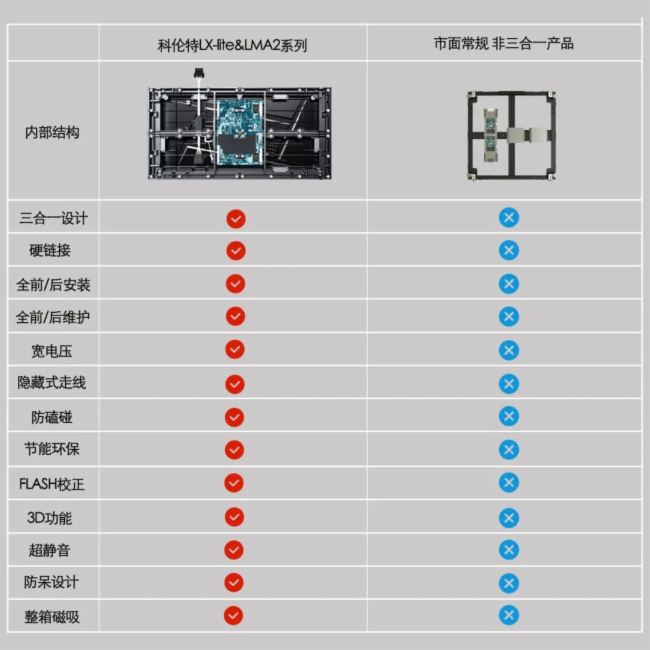 | | 科伦特LX-lite&LMA2系列 | 市面常规 非三合一产品 |
|---|---|---|
| 内部结构 | | |
| 三合一设计 | ✓ | ✗ |
| 硬链接 | ✓ | ✗ |
| 全前/后安装 | ✓ | ✗ |
| 全前/后维护 | ✓ | ✗ |
| 宽电压 | ✓ | ✗ |
| 隐藏式走线 | ✓ | ✗ |
| 防磕碰 | ✓ | ✗ |
| 节能环保 | ✓ | ✗ |
| FLASH校正 | ✓ | ✗ |
| 3D功能 | ✓ | ✗ |
| 超静音 | ✓ | ✗ |
| 防呆设计 | ✓ | ✗ |
| 整箱磁吸 | ✓ | ✗ |