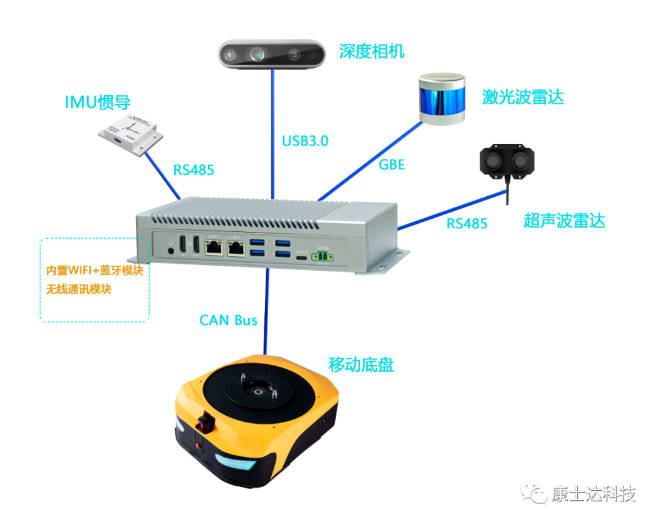 深度相机

IMU惯导

激光波雷达

USB3.0

RS485

GBE

RS485

超声波雷达

内置WIFI+蓝牙模块
无线通讯模块

CAN Bus

移动底盘

康士达科技