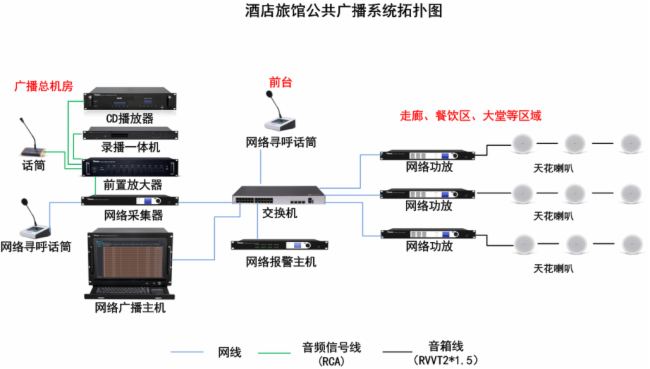 酒店旅馆公共广播系统拓扑图

广播总机房

CD播放器

录播一体机

话筒

前置放大器

网络采集器

网络寻呼话筒

网络广播主机

前台

网络寻呼话筒

交换机

网络报警主机

走廊、餐饮区、大堂等区域

网络功放

天花喇叭

网络功放

天花喇叭

网络功放

天花喇叭

网线

音频信号线
(RCA)

音箱线
(RVVT2*1.5)