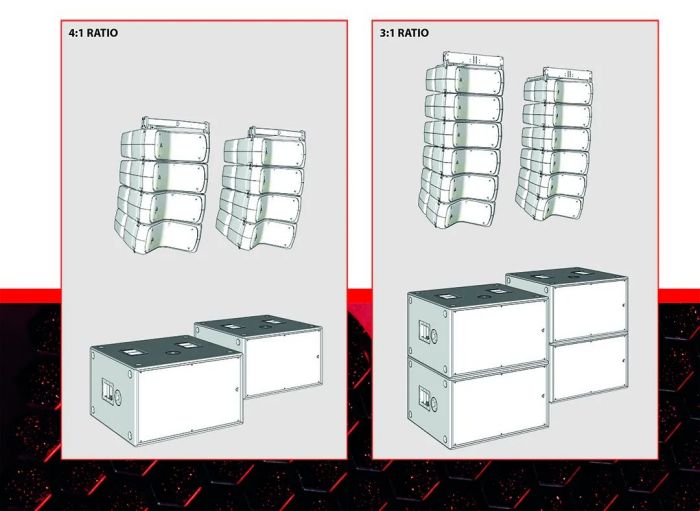 4:1 RATIO

3:1 RATIO